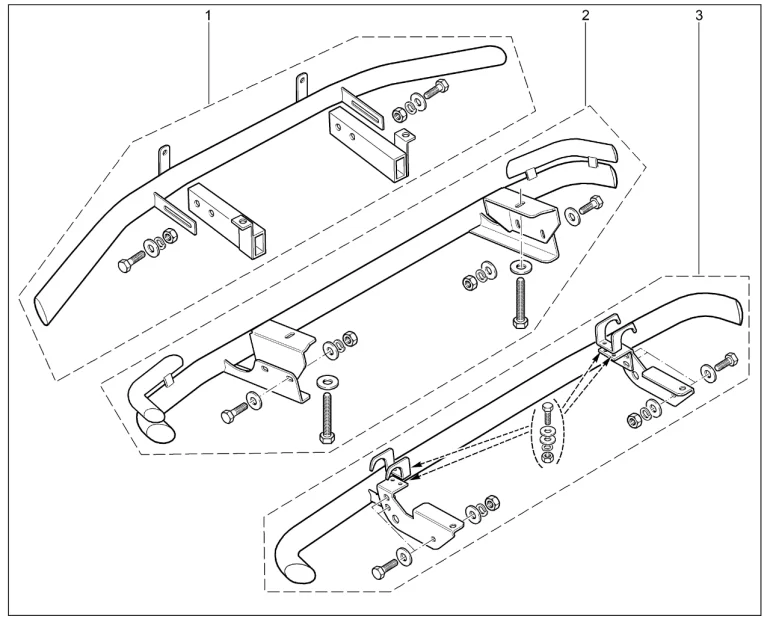 1
2
3