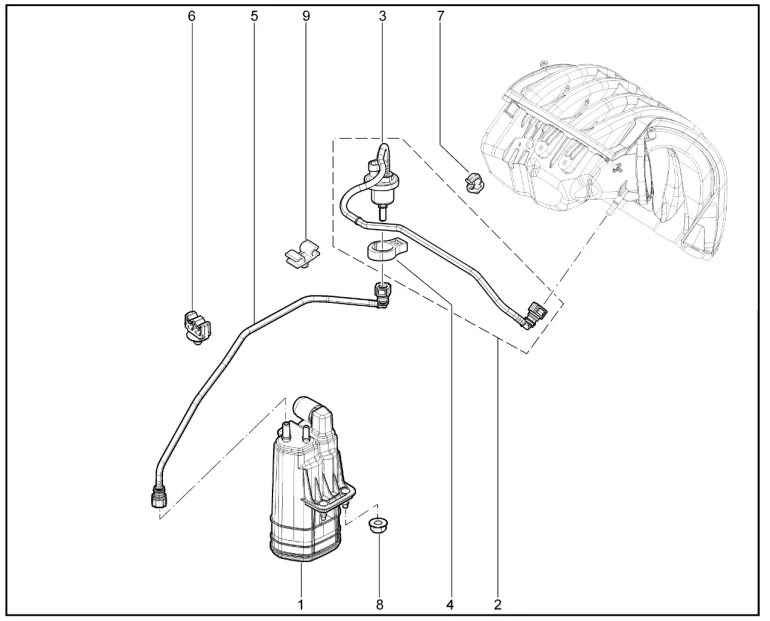 6 5 9 3 7

1 8 4 2