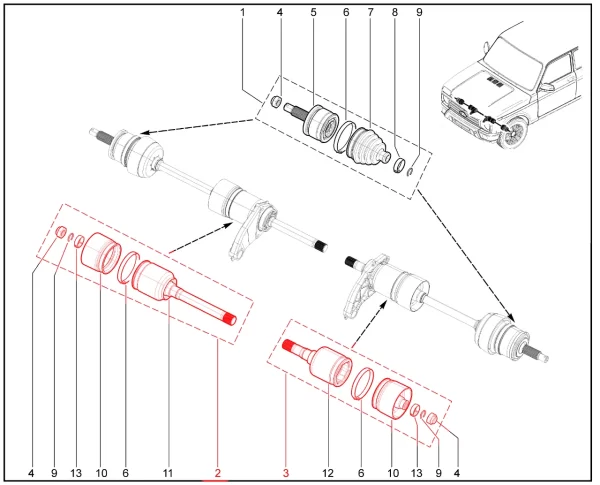 1 4 5 6 7 8 9

4 9 13 10 6 11 2

3 12 6 10 13 9 4