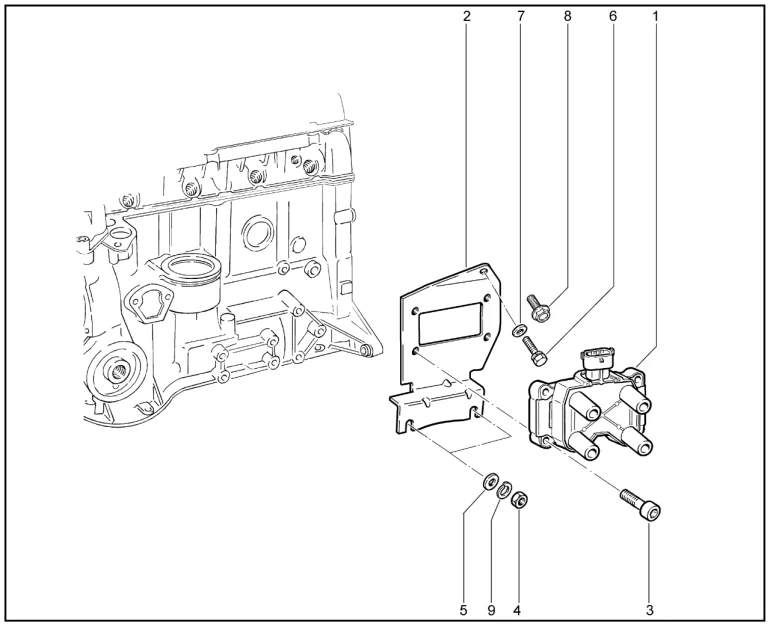 2 7 8 6 1

5 9 4 3