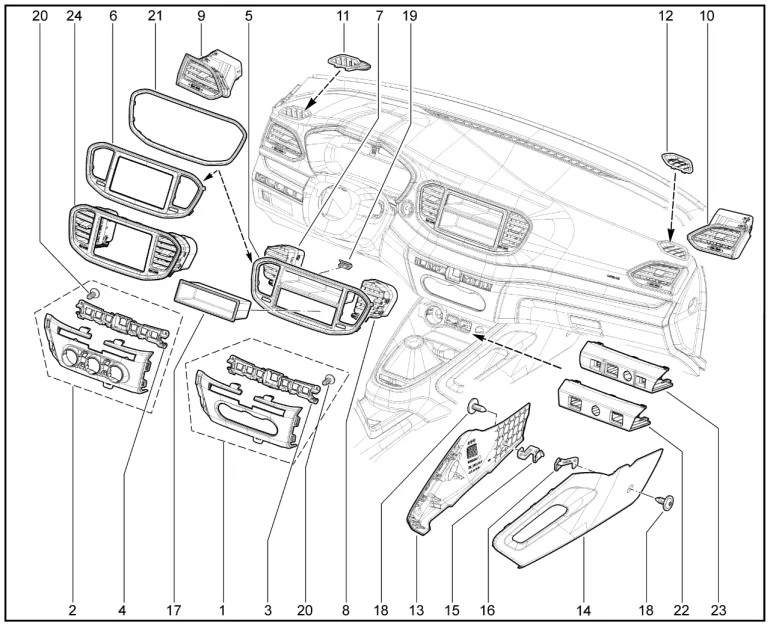 20 24 6 21 9 5 11 7 19 12 10

2 4 17 1 3 20 8 18 13 15 16 14 18 22 23