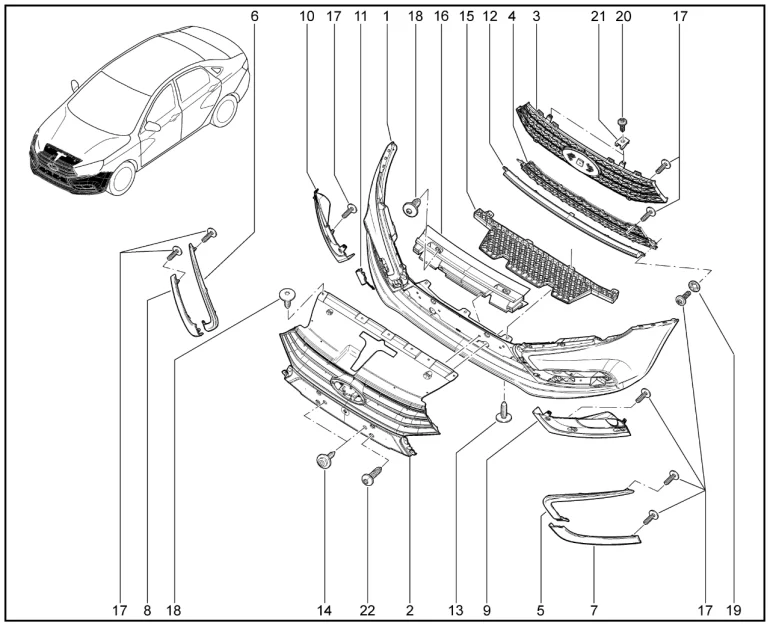 6
10
17
11
1
18
16
15
12
4
3
21
20
17
17
8
18
14
22
2
13
9
5
7
17
19