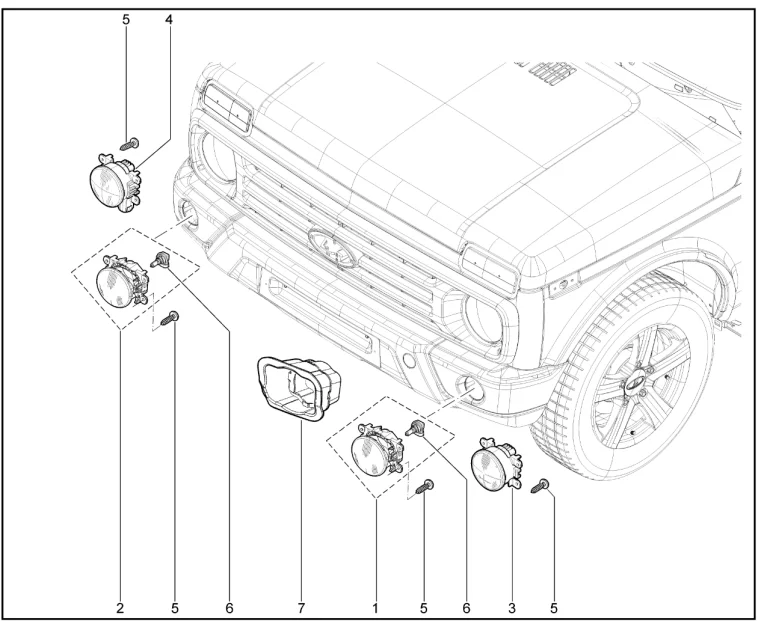 5 4

2 5 6 7 1 5 6 3 5