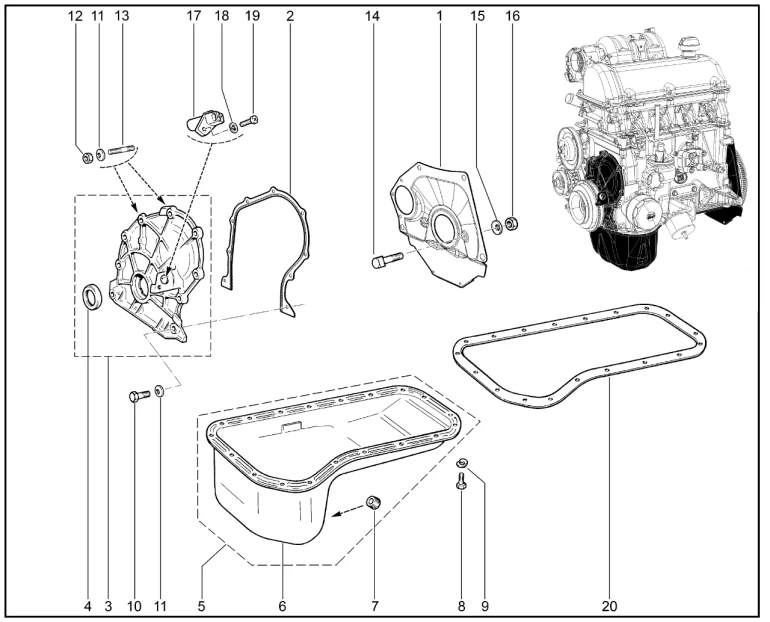 12 11 13 17 18 19 2 14 1 15 16

4 3 10 11 5 6 7 8 9 20