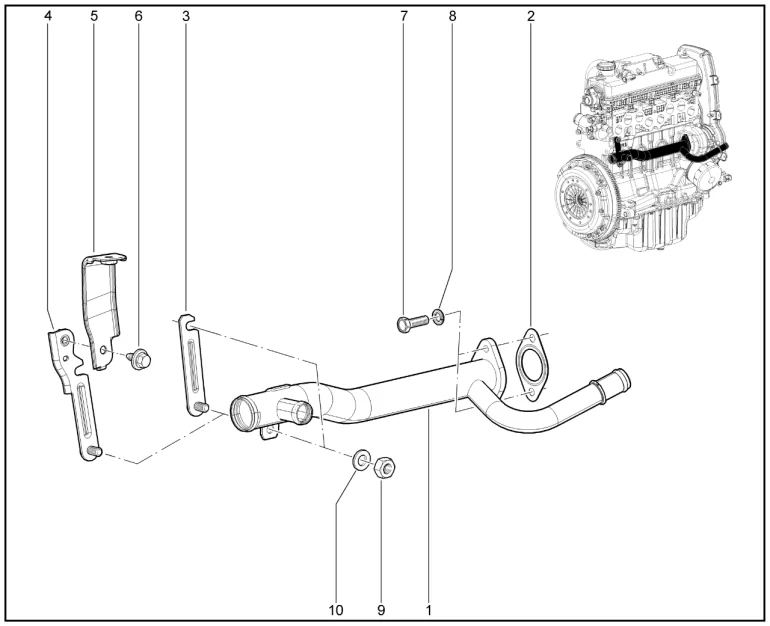 4
5
6
3
7
8
2
10
9
1