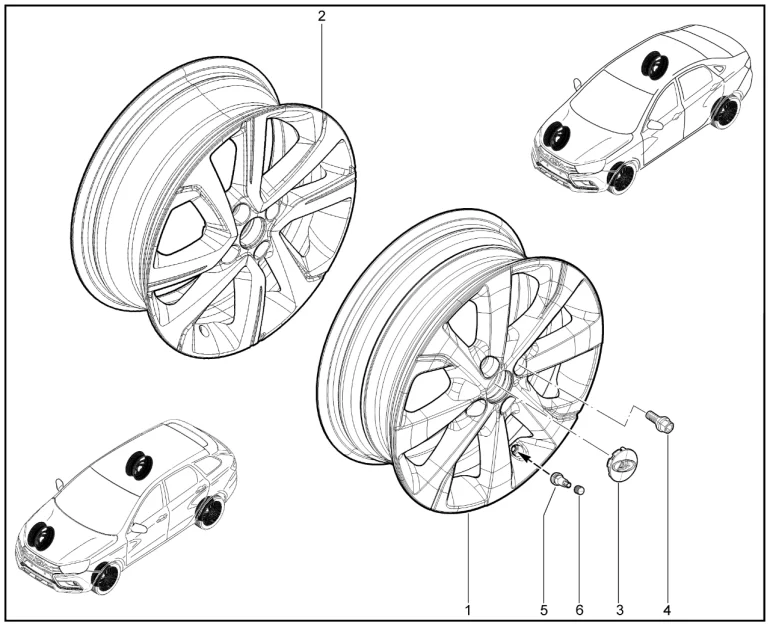 2

1
5
6
3
4