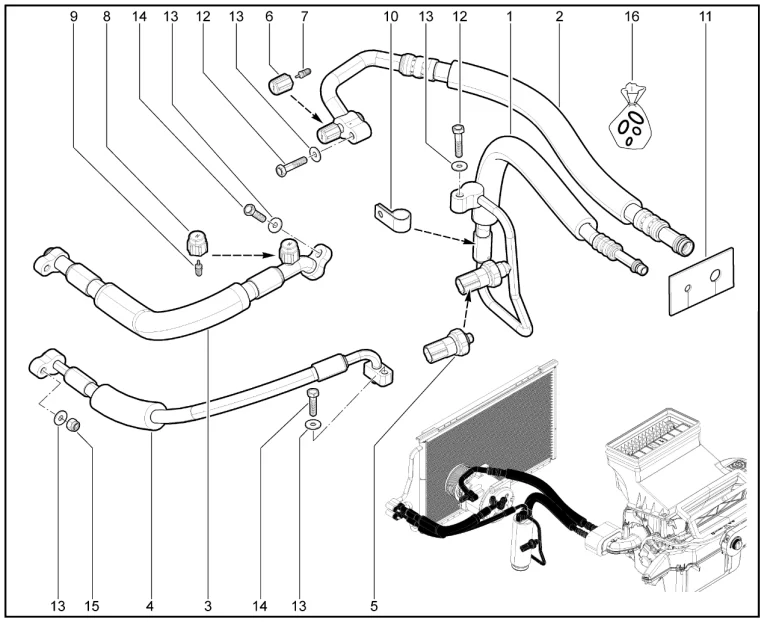 9 8 14 13 12 13 6 7 10 13 12 1 2 16 11

13 15 4 3 14 13 5