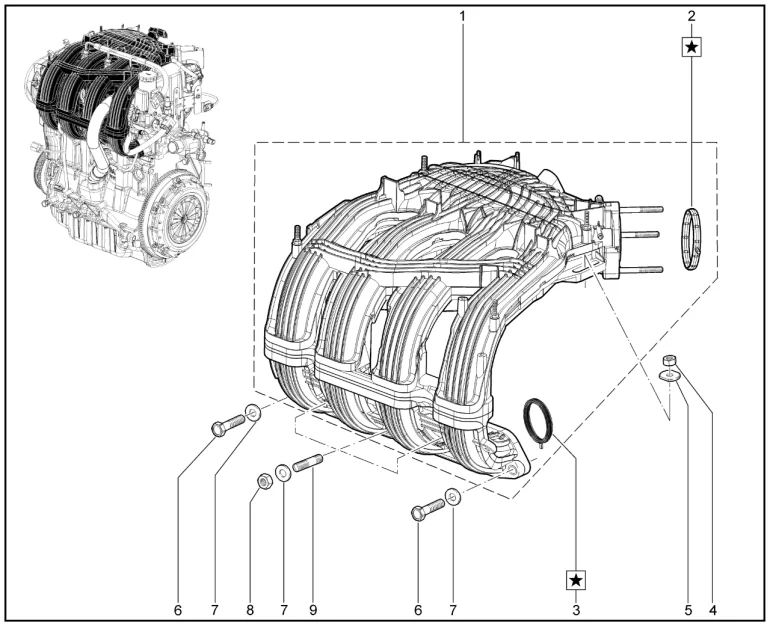 1
2
★
6
7
8
7
9
6
7
★
3
5
4