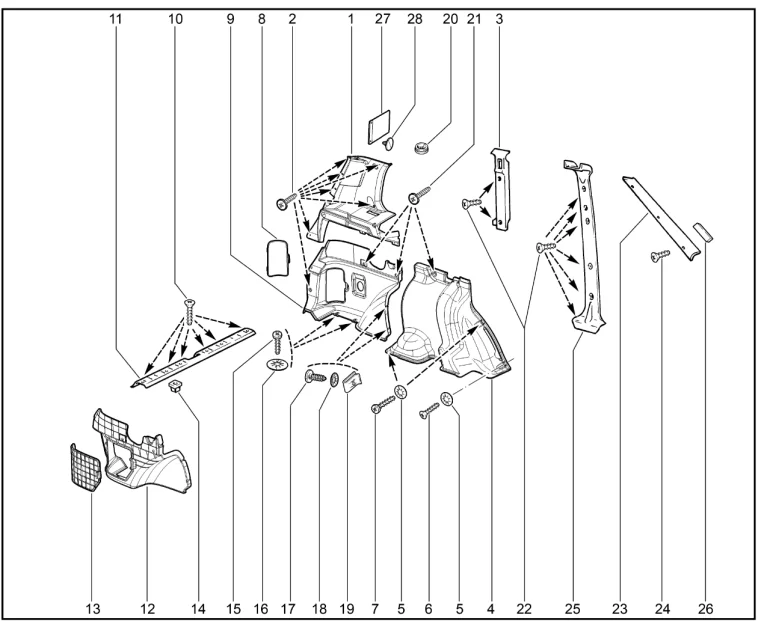 11 10 9 8 2 1 27 28 20 21 3

13 12 14 15 16 17 18 19 7 5 6 5 4 22 25 23 24 26