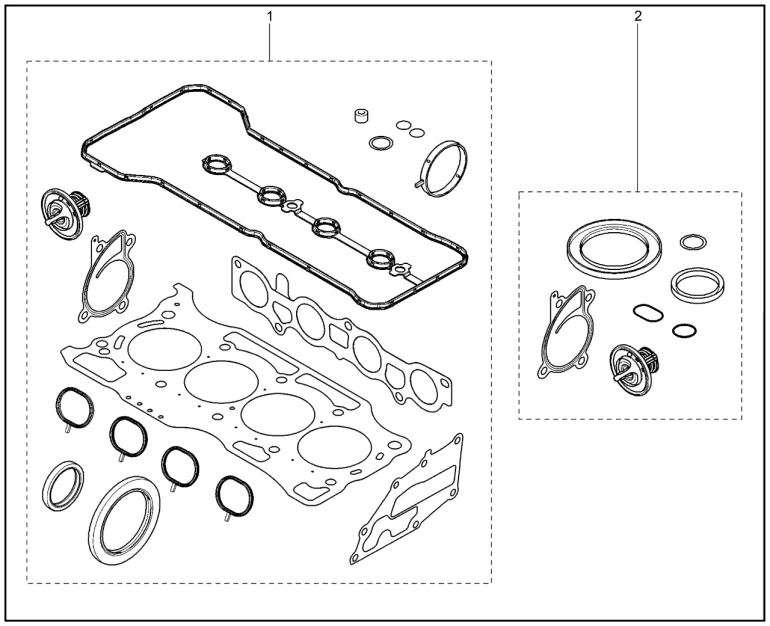 1

2