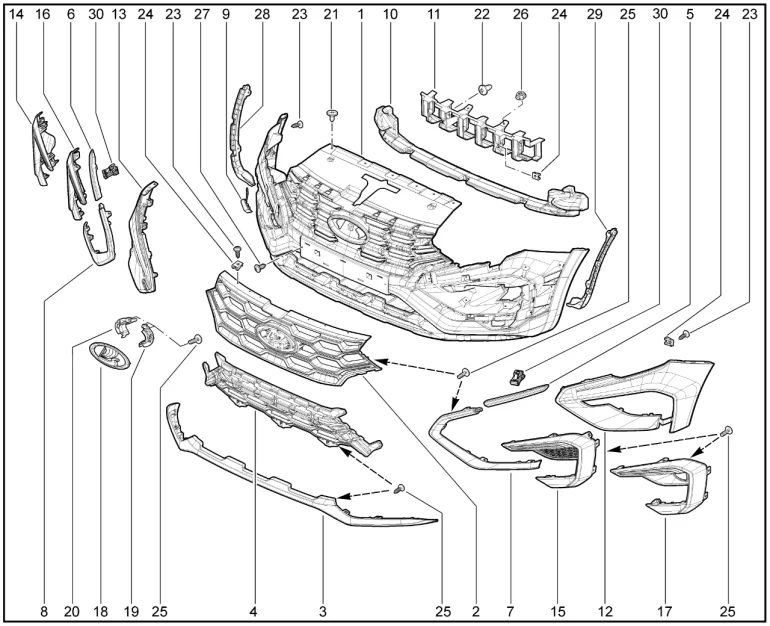 14 16 6 30 13 24 23 27 9 28 23 21 1 10 11 22 26 24 29 25 30 5 24 23

8 20 18 19 25 4 3 25 2 7 15 12 17 25