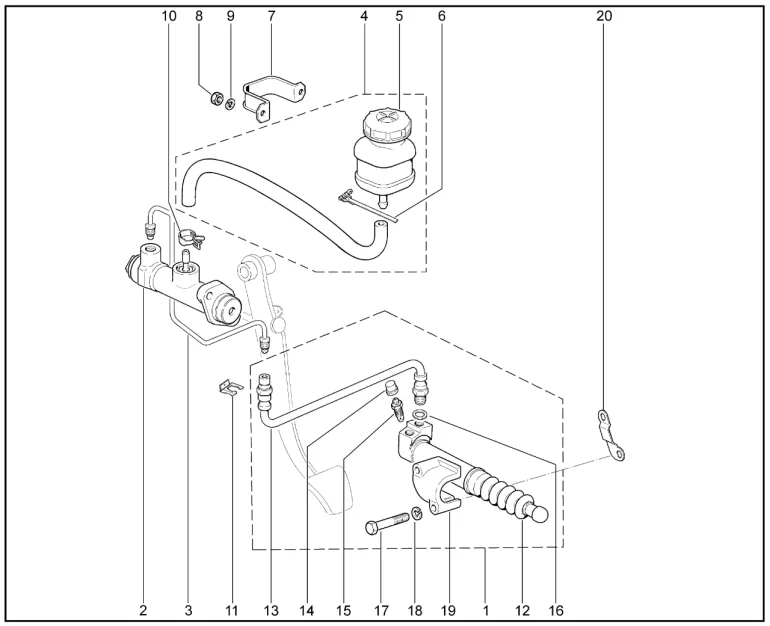 10 8 9 7 4 5 6 20

2 3 11 13 14 15 17 18 19 1 12 16