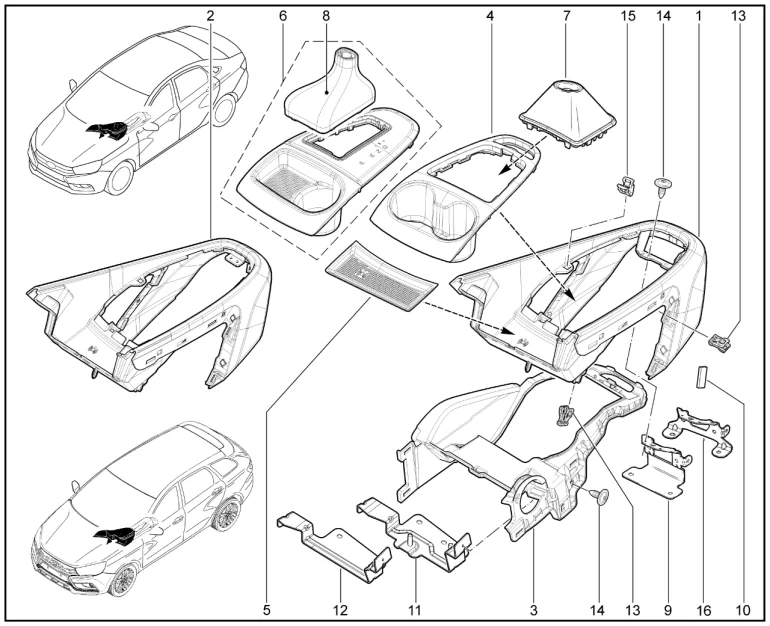 2
6
8
4
7
15
14
1
13
5
12
11
3
14
13
9
16
10