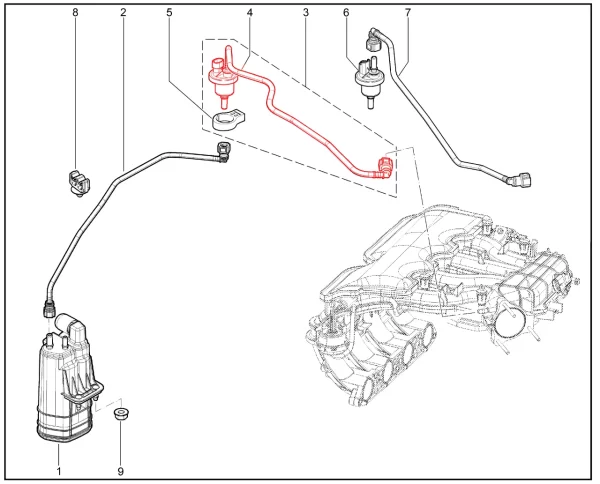 8
2
5
4
3
6
7
1
9