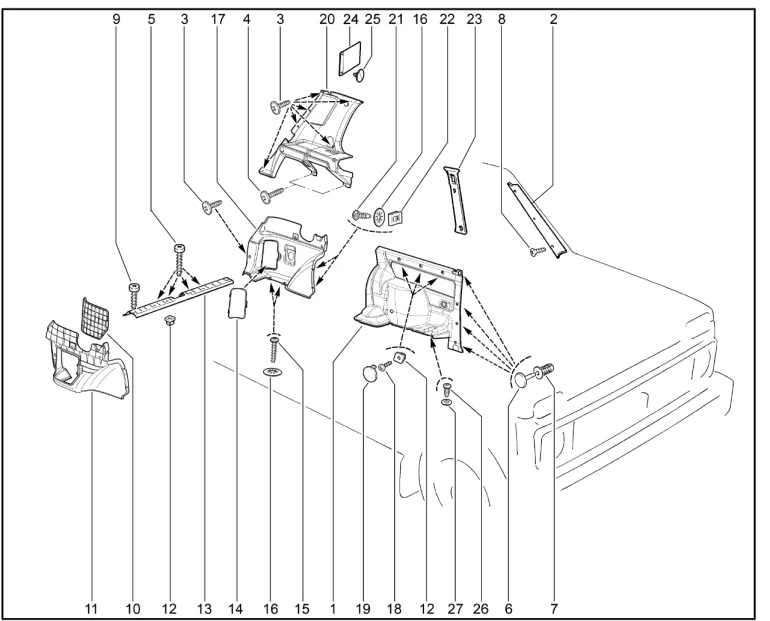 9 5 3 17 4 3 20 24 25 21 16 22 23 8 2

11 10 12 13 14 16 15 1 19 18 12 27 26 6 7