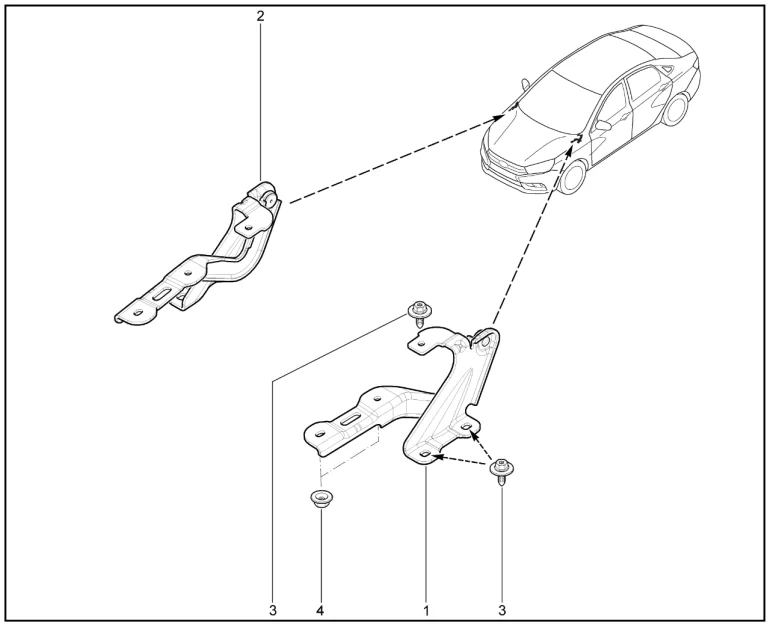 2

3
4
1
3