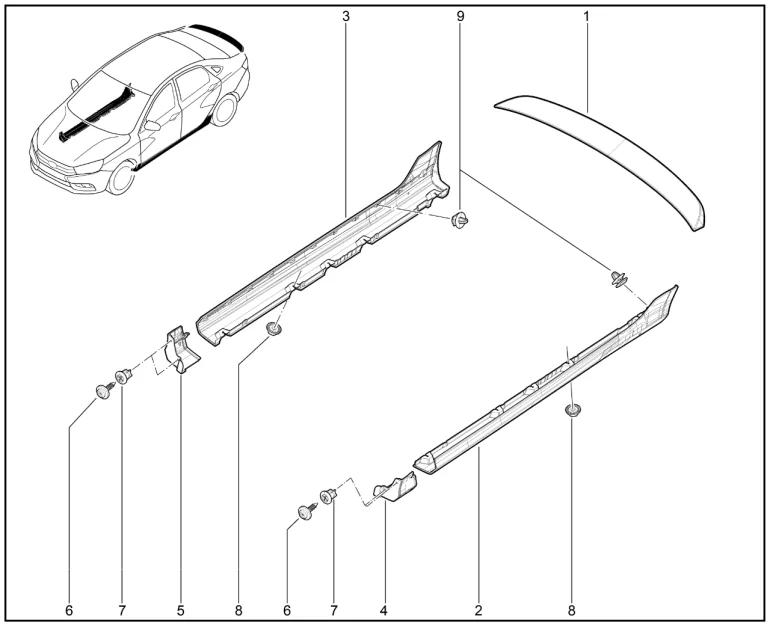 3
9
1
6
7
5
8
6
7
4
2
8