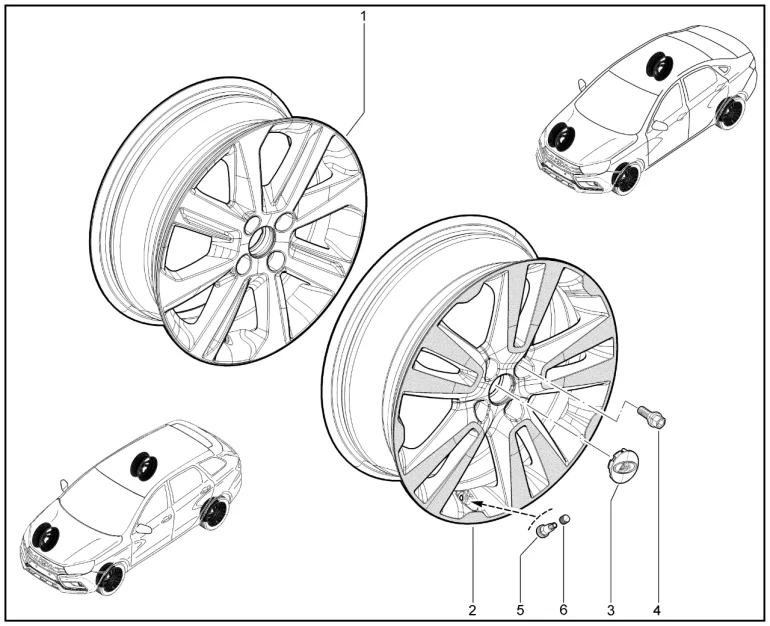 1
2
5
6
3
4