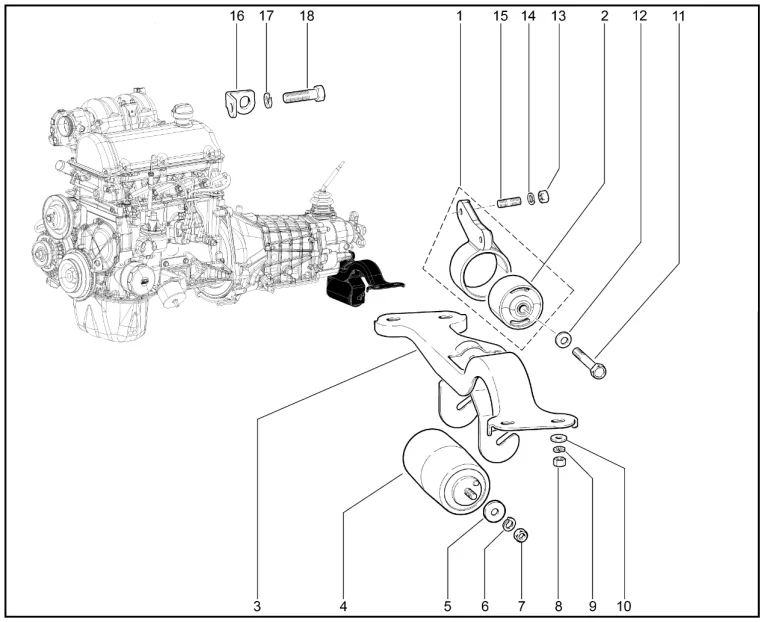 16 17 18 1 15 14 13 2 12 11

3 4 5 6 7 8 9 10