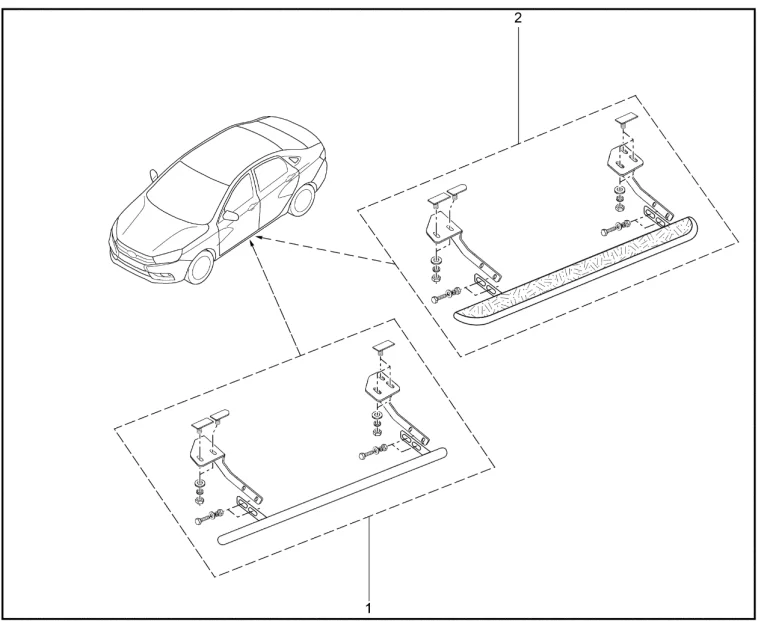 2

1