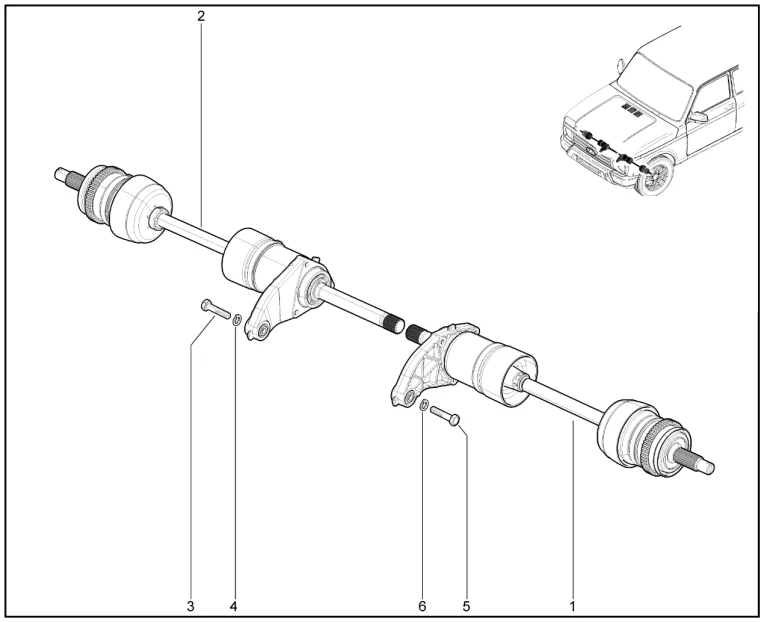 2

3 4 6 5 1