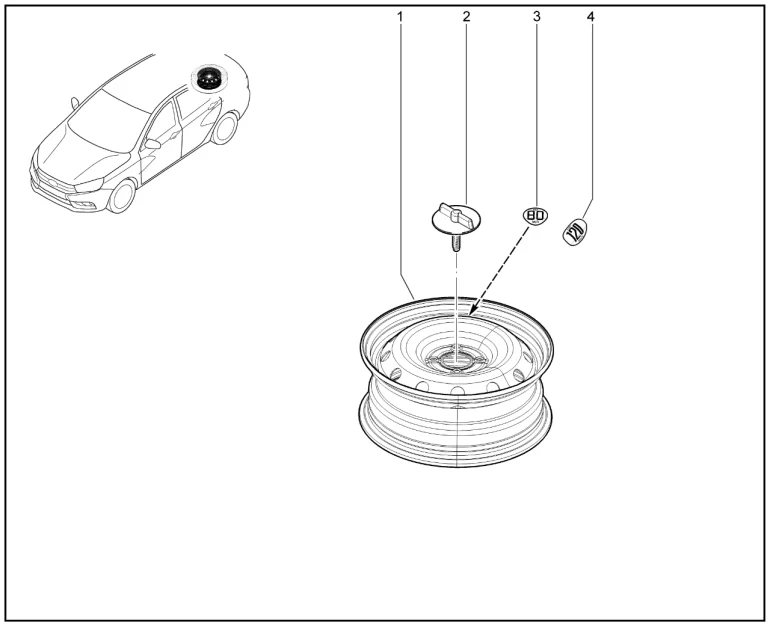 1
2
3
4
80
120