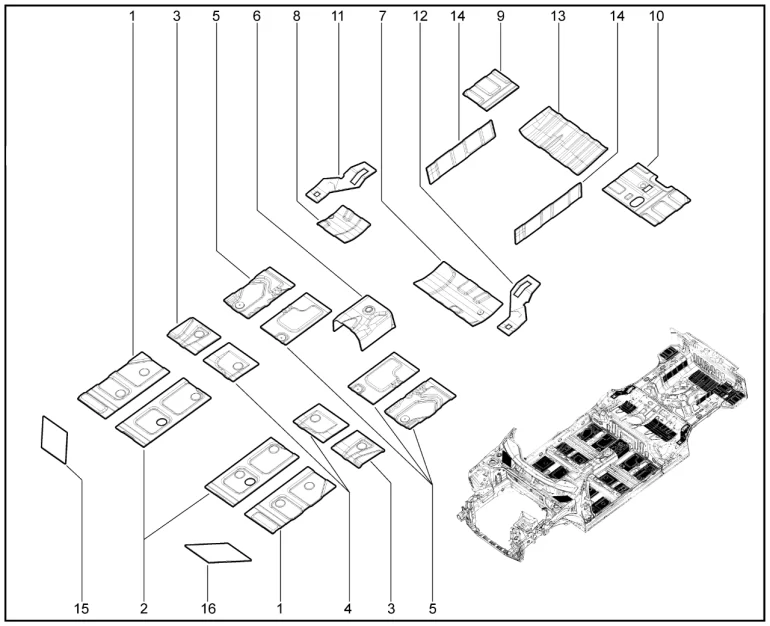 1 3 5 6 8 11 7 12 14 9 13 14 10

15 2 16 1 4 3 5