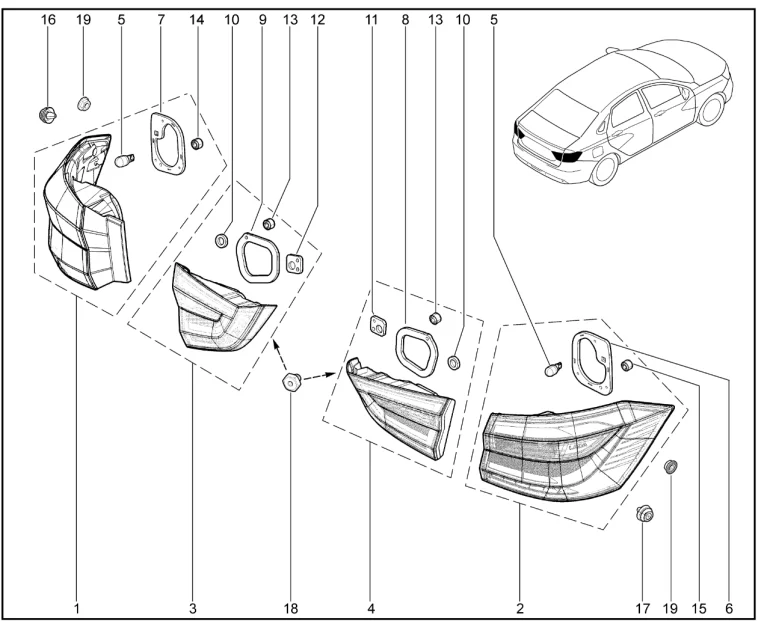 16 19 5 7 14 10 9 13 12 11 8 13 10 5

1 3 18 4 2 17 19 15 6