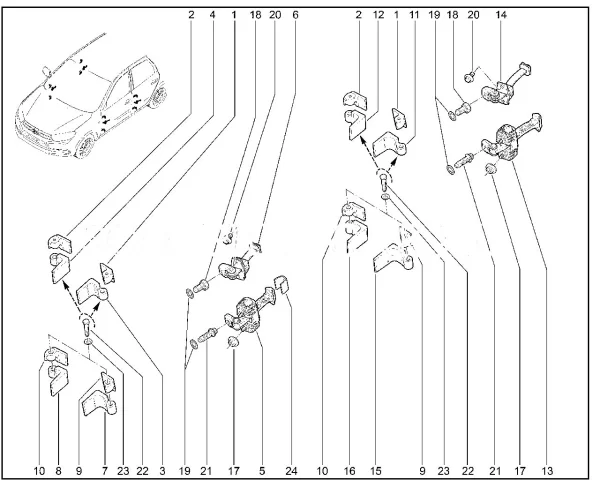 2 4 1 18 20 6

2 12 1 11 19 18 20 14

10 8 9 7 23 22 3 19 21 17 5 24

10 16 15 9 23 22 21 17 13