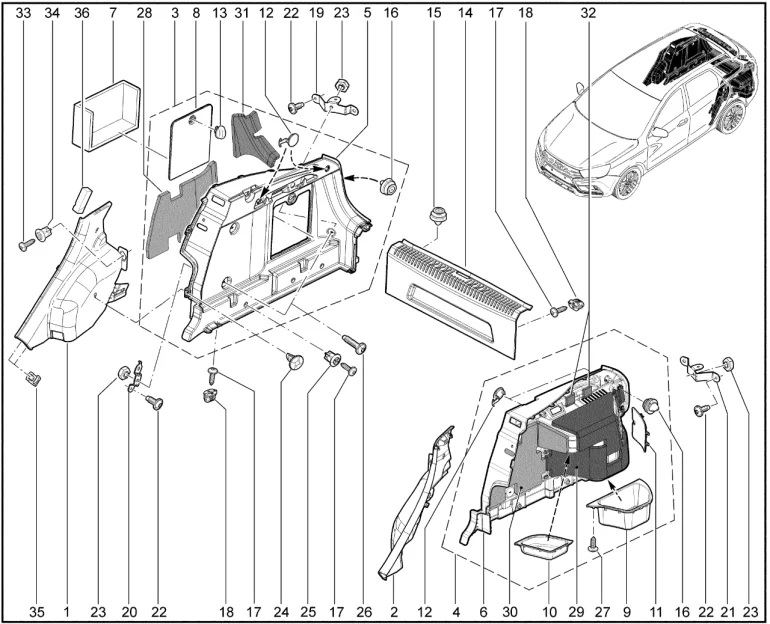 33 34 36 7 28 3 8 13 31 12 22 19 23 5 16 15 14 17 18 32

35 1 23 20 22 18 17 24 25 17 26 2 12 4 6 30 10 29 27 9 11 16 22 21 23