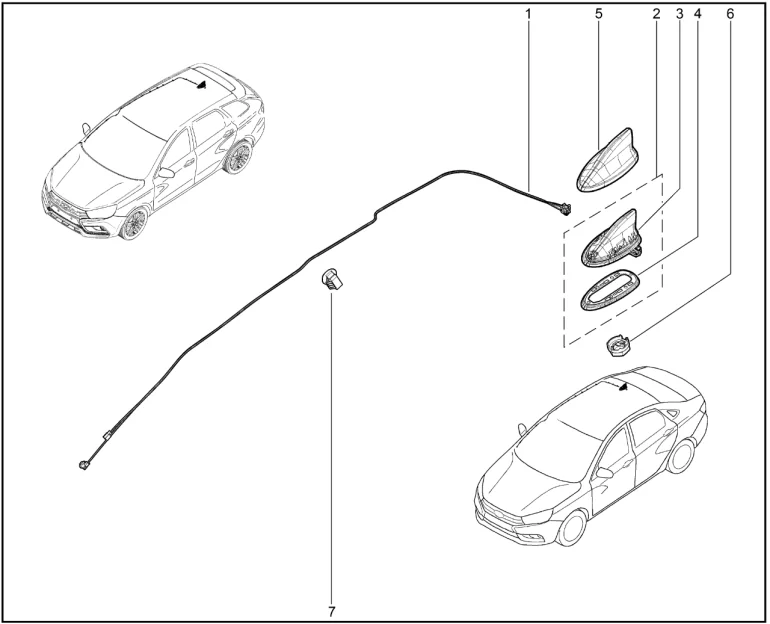 1
5
2
3
4
6
7