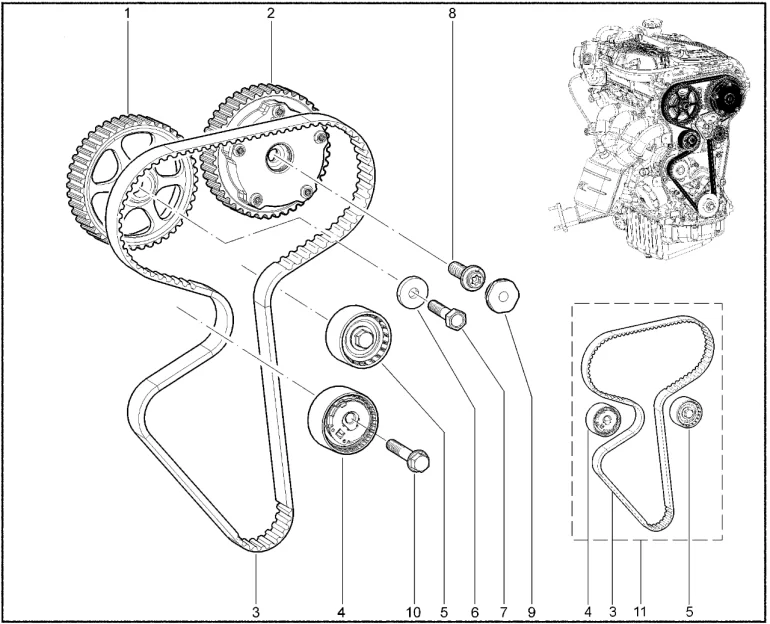 1
2
8
3
4
10
5
6
7
9
4
3
11
5