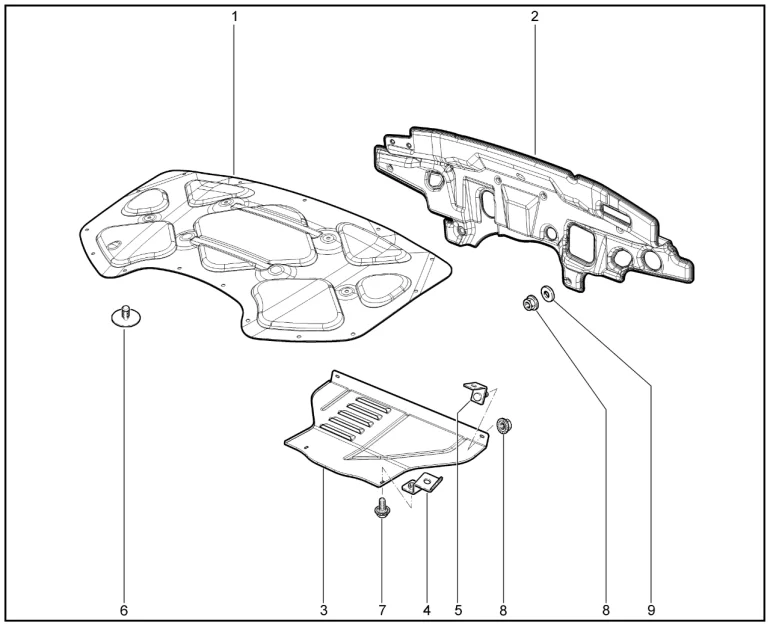 1
2
6
3
7
4
5
8
8
9