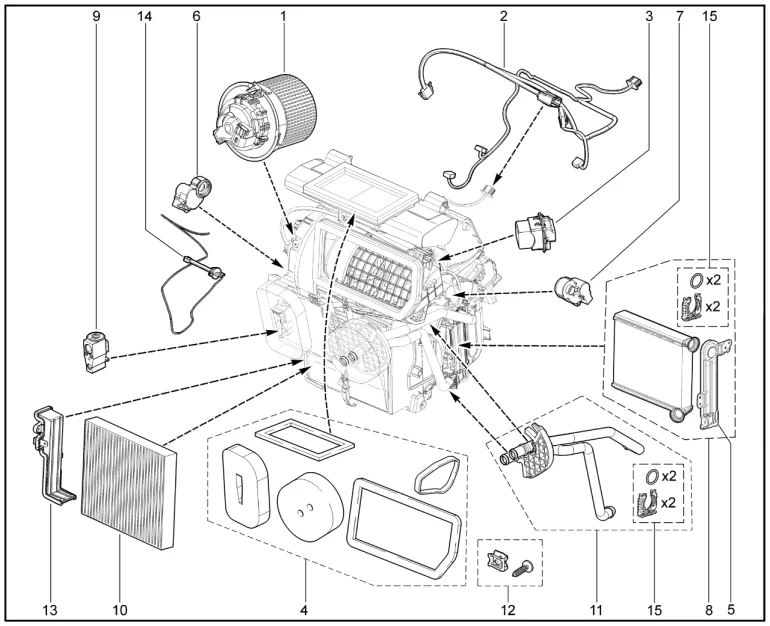 9
14
6
1
2
3
7
15
x2
x2
x2
x2
13
10
4
12
11
15
8
5