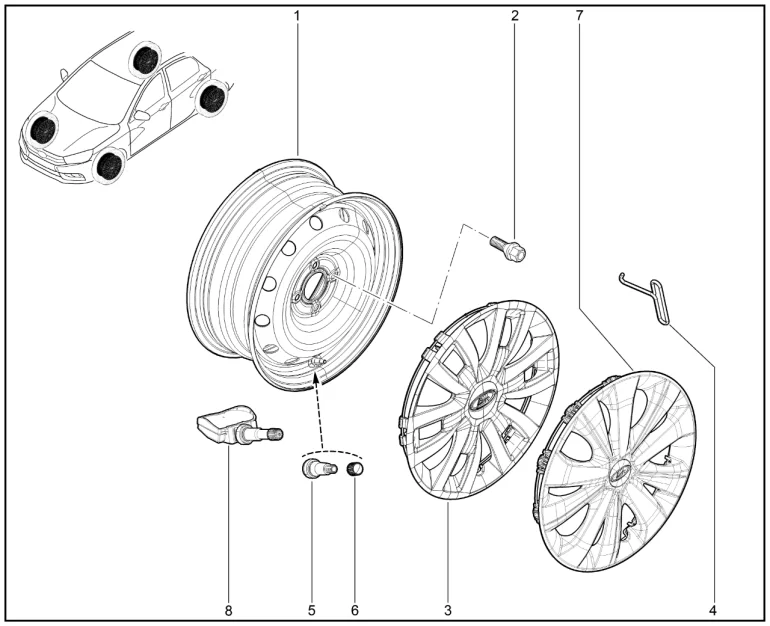 1
2
7
8
5
6
3
4