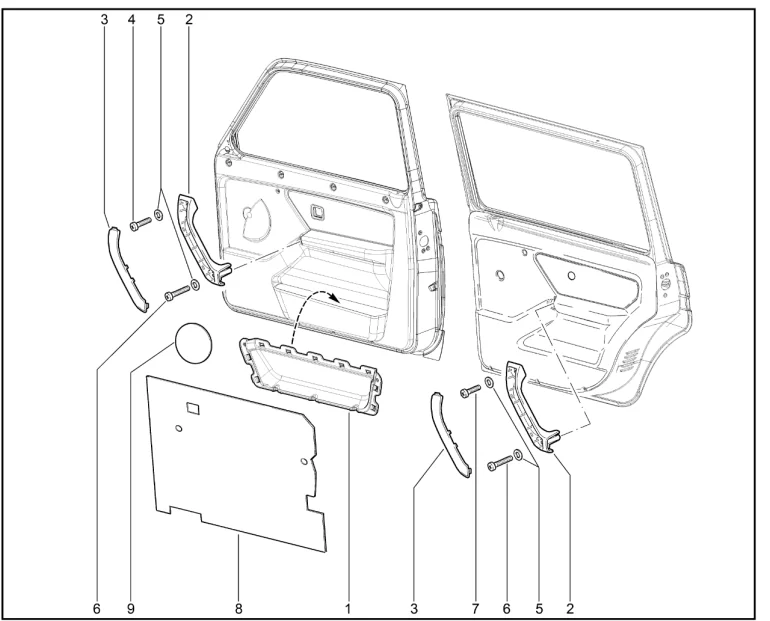 3 4 5 2

6 9 8 1 3 7 6 5 2