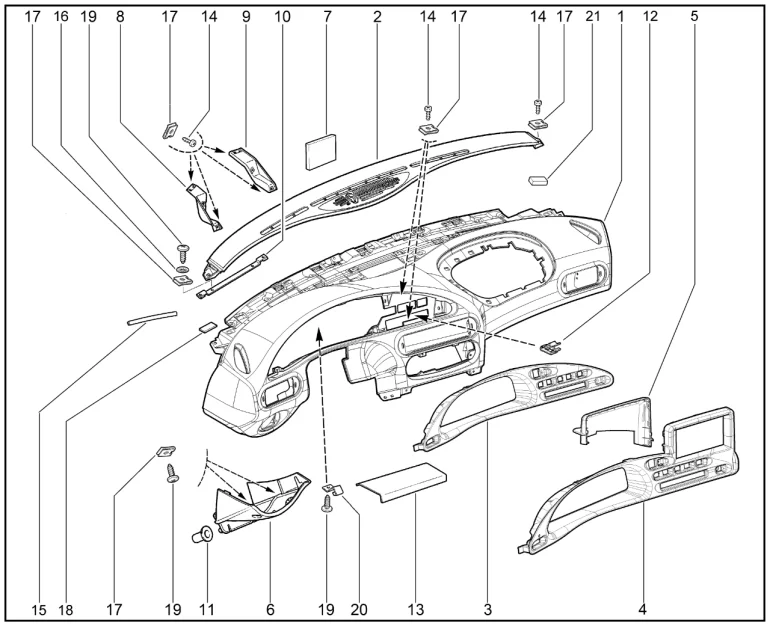 17 16 19 8 17 14 9 10 7 2 14 17 14 17 21 1 12 5

15 18 17 19 11 6 19 20 13 3 4