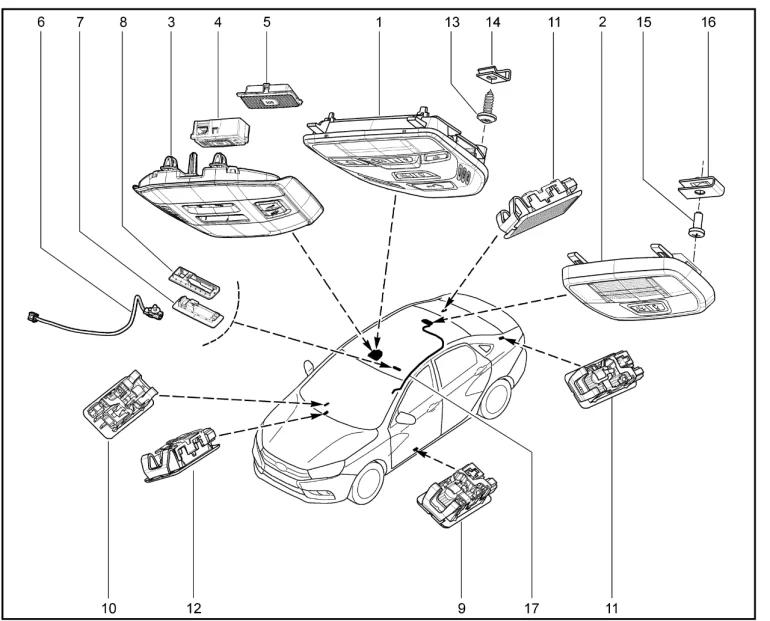 6 7 8 3 4 5 1 13 14 11 2 15 16

10 12 9 17 11