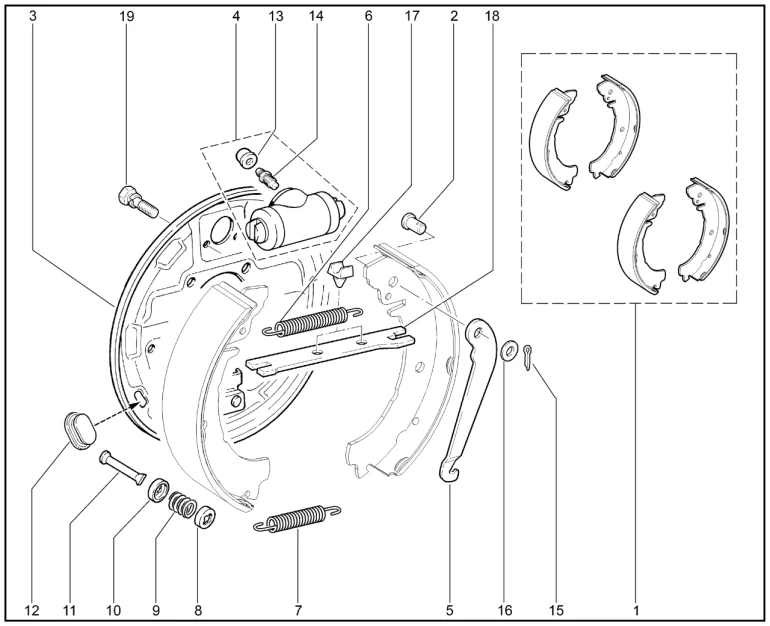 3
19
4
13
14
6
17
2
18
12
11
10
9
8
7
5
16
15
1