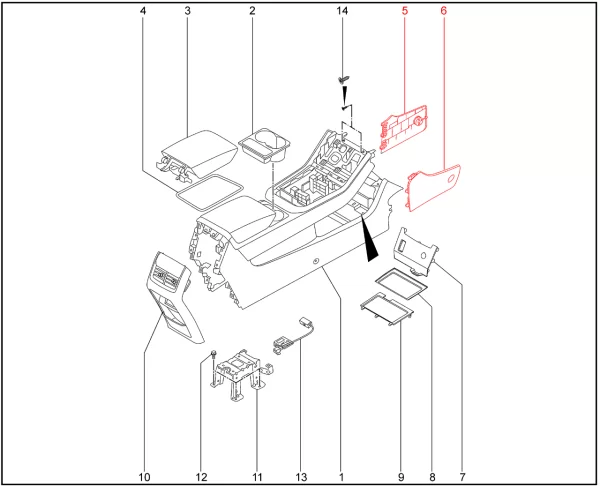 4 3 2 14 5 6

10 12 11 13 1 9 8 7