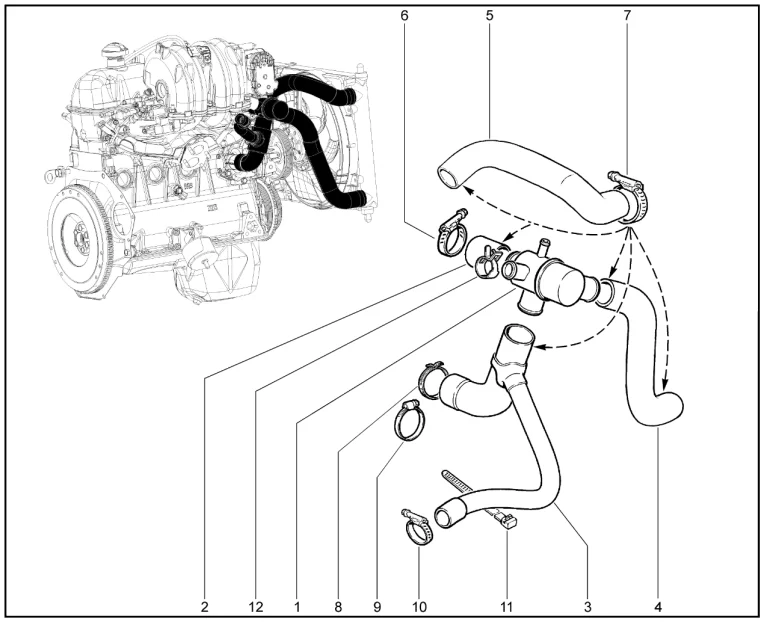 6
5
7
2
12
1
8
9
10
11
3
4