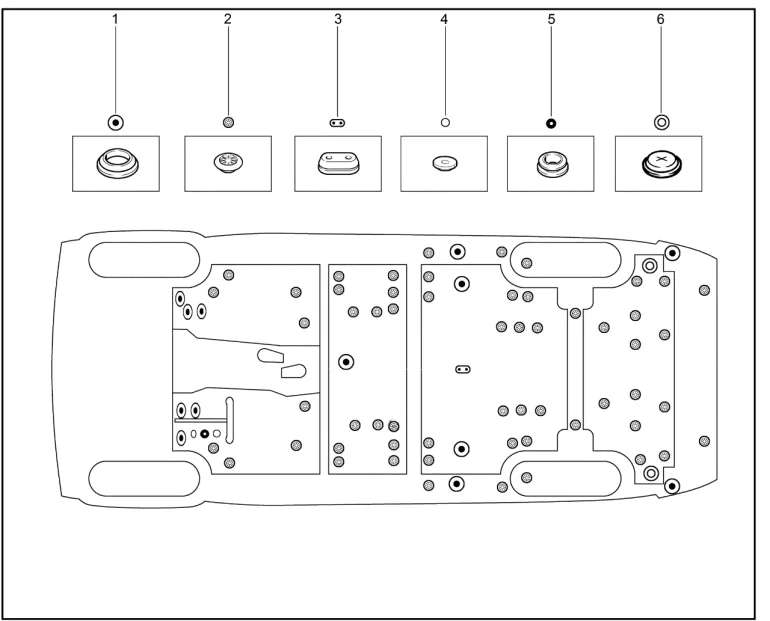 1
2
3
4
5
6