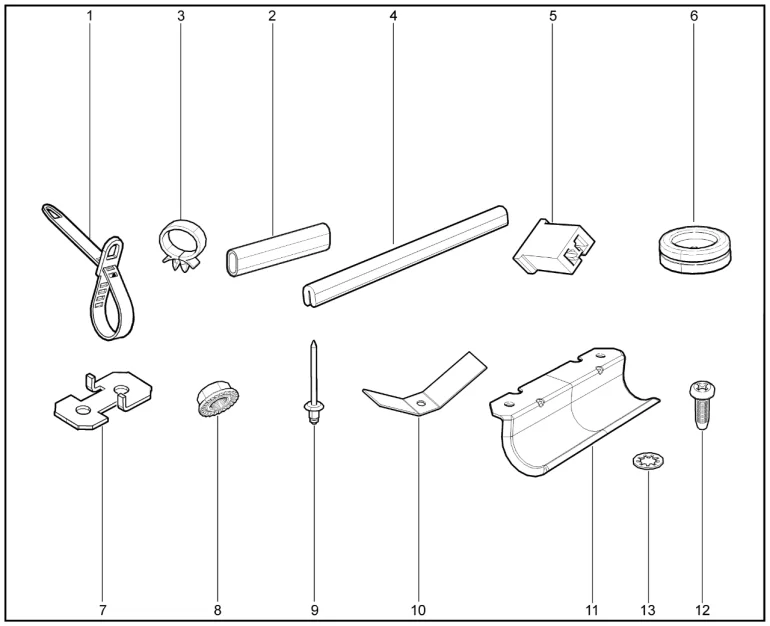 1 3 2 4 5 6

7 8 9 10 11 13 12