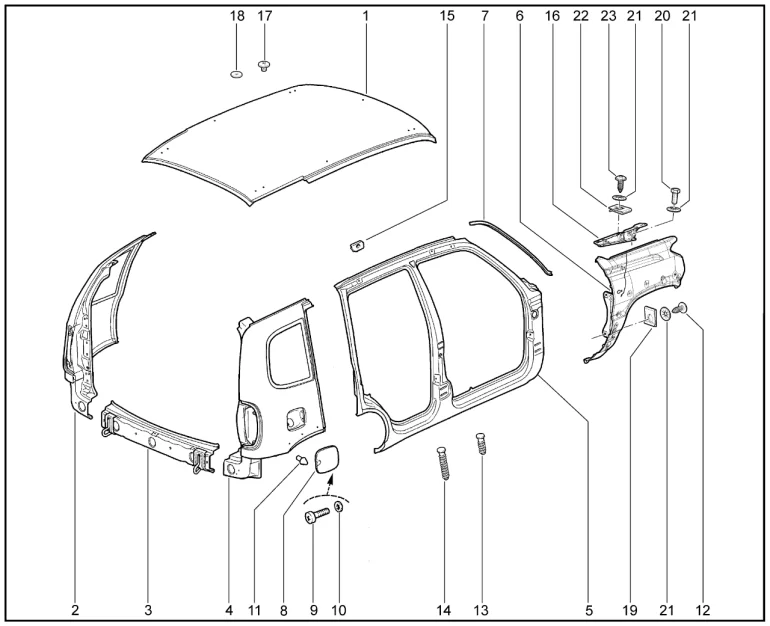 18 17 1 15 7 6 16 22 23 21 20 21

2 3 4 11 8 9 10 14 13 5 19 21 12