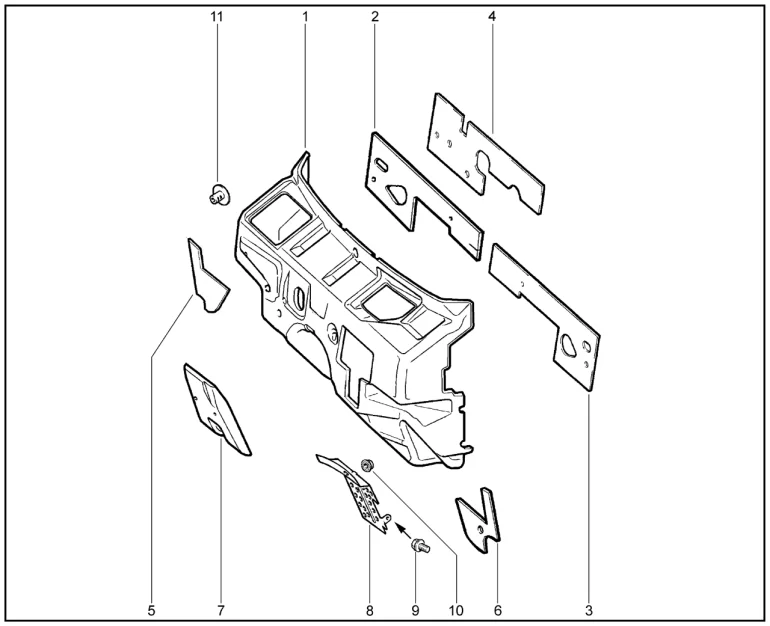 11
1
2
4
5
7
8
9
10
6
3