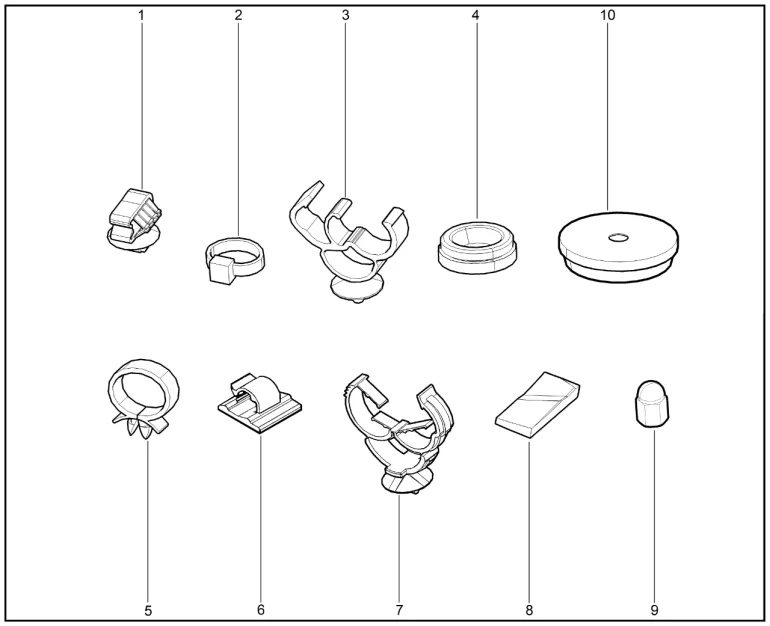 1 2 3 4 10

5 6 7 8 9