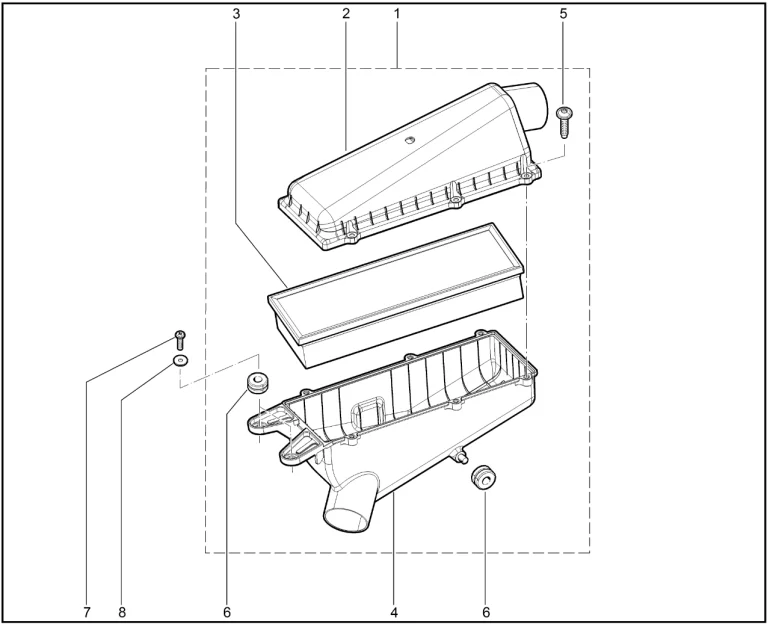 3
2
1
5
7
8
6
4
6