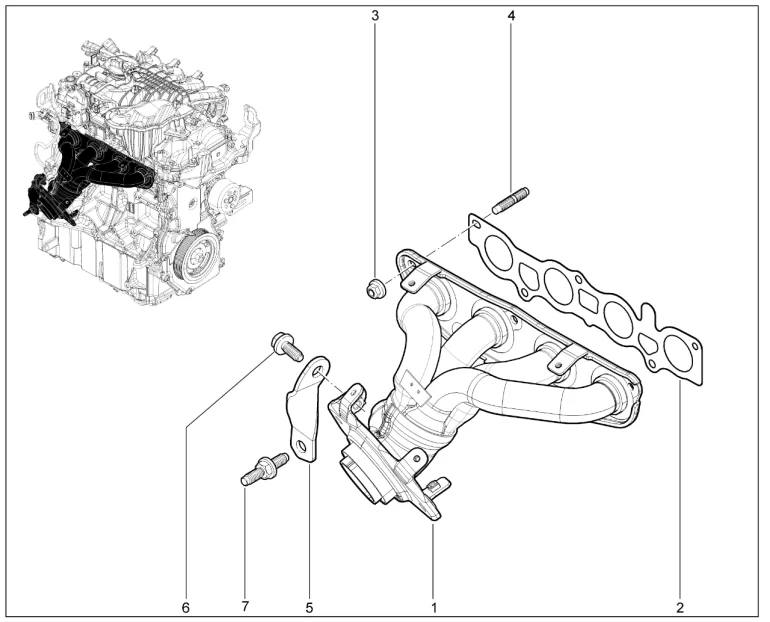 3
4
6
7
5
1
2