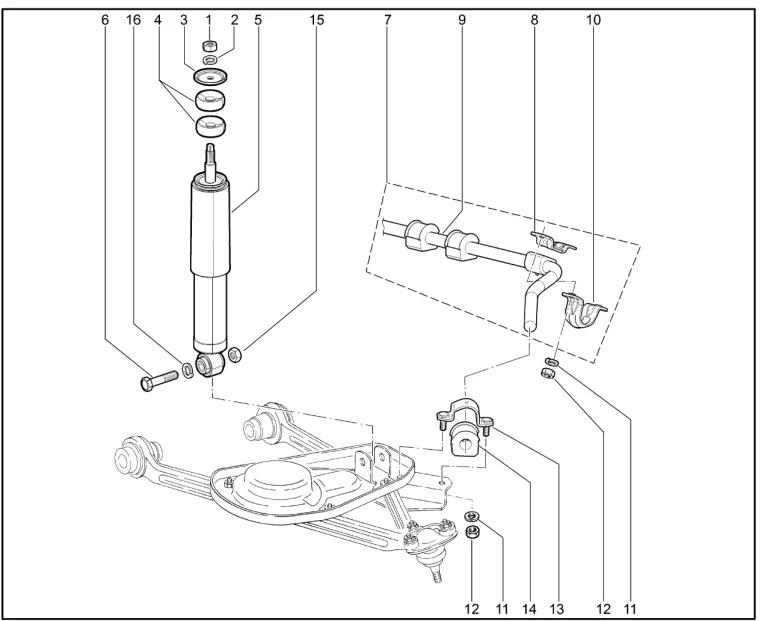 6 16 4 3 1 2 5 15 7 9 8 10

12 11 14 13 12 11