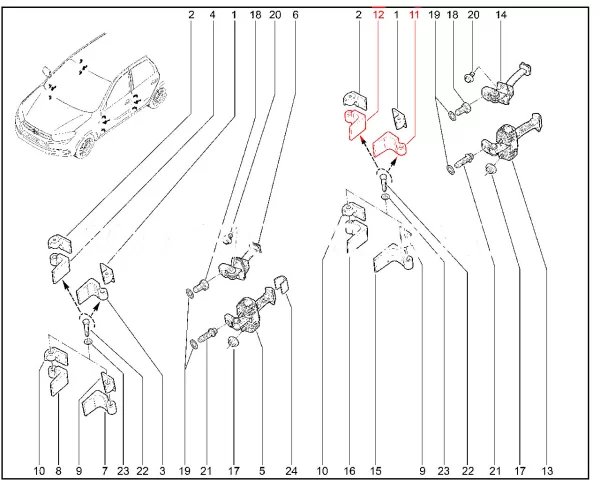 2 4 1 18 20 6

2 12 1 11 19 18 20 14

10 8 9 7 23 22 3 19 21 17 5 24 10 16 15 9 23 22 21 17 13